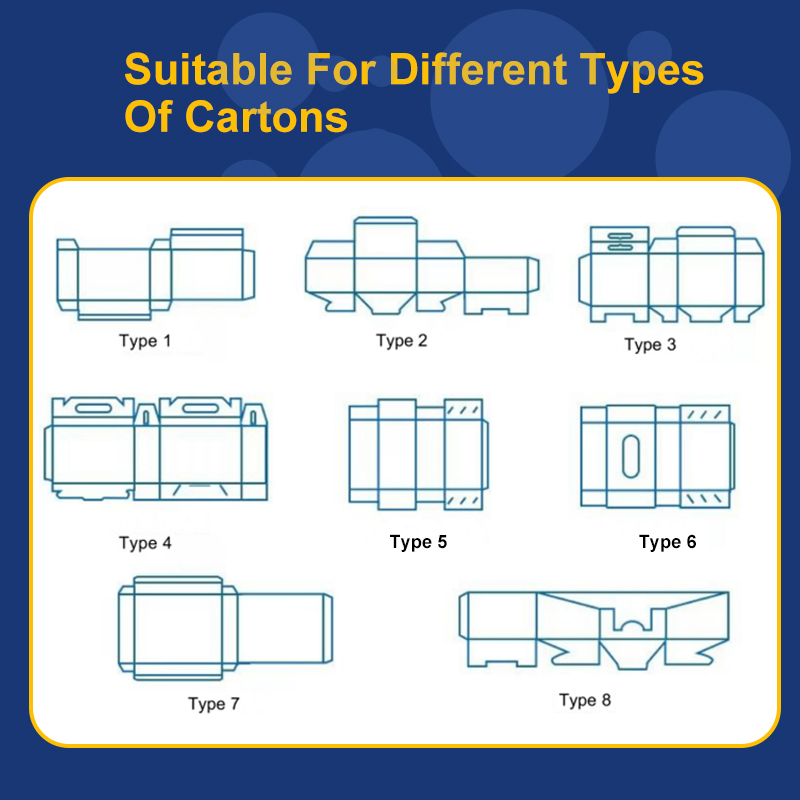 Suitable For Different Types Of Cartons

Type 1

Type 2

Type 3

Type 4

Type 5

Type 6

Type 7

Type 8